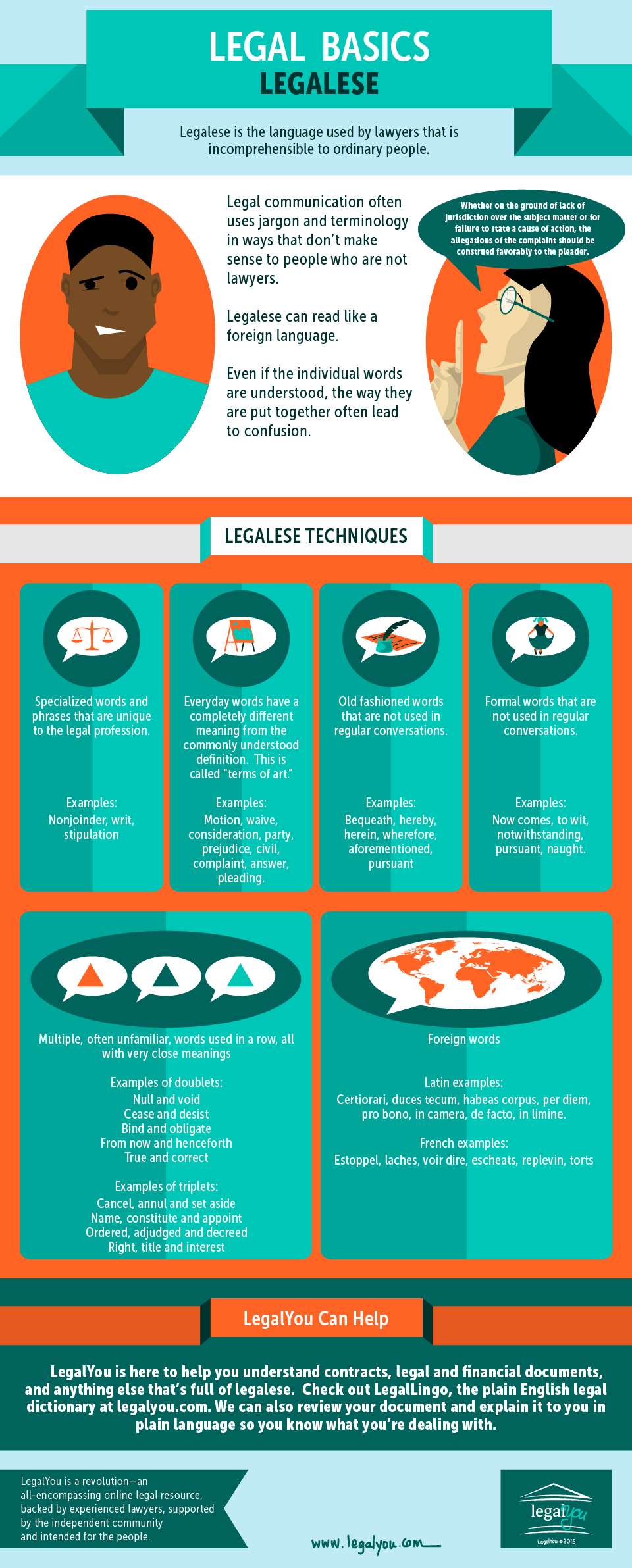 LEGAL BASICS
LEGALESE

Legalese is the language used by lawyers that is incomprehensible to ordinary people.

Legal communication often uses jargon and terminology in ways that don't make sense to people who are not lawyers.

Legalese can read like a foreign language.

Even if the individual words are understood, the way they are put together often lead to confusion.

Whether on the ground of lack of jurisdiction over the subject matter or for failure to state a cause of action, the allegations of the complaint should be construed favorably to the pleader.

LEGALESE TECHNIQUES

Specialized words and phrases that are unique to the legal profession.

Examples:
Nonjoinder, writ, stipulation

Everyday words have a completely different meaning from the commonly understood definition. This is called "terms of art."

Examples:
Motion, waive, consideration, party, prejudice, civil, complaint, answer, pleading.

Old fashioned words that are not used in regular conversations.

Examples:
Bequeath, hereby, herein, wherefore, aforementioned, pursuant

Formal words that are not used in regular conversations.

Examples:
Now comes, to wit, notwithstanding, pursuant, naught.

Multiple, often unfamiliar, words used in a row, all with very close meanings

Examples of doublets:
Null and void
Cease and desist
Bind and obligate
From now and henceforth
True and correct

Examples of triplets:
Cancel, annul and set aside
Name, constitute and appoint
Ordered, adjudged and decreed
Right, title and interest

Foreign words

Latin examples:
Certiorari, duces tecum, habeas corpus, per diem, pro bono, in camera, de facto, in limine.

French examples:
Estoppel, laches, voir dire, escheats, replevin, torts

LegalYou Can Help

LegalYou is here to help you understand contracts, legal and financial documents, and anything else that's full of legalese. Check out LegalLingo, the plain English legal dictionary at legalyou.com. We can also review your document and explain it to you in plain language so you know what you're dealing with.

LegalYou is a revolution—an all-encompassing online legal resource, backed by experienced lawyers, supported by the independent community and intended for the people.

www.legalyou.com

legalyou
LegalYou ©2015